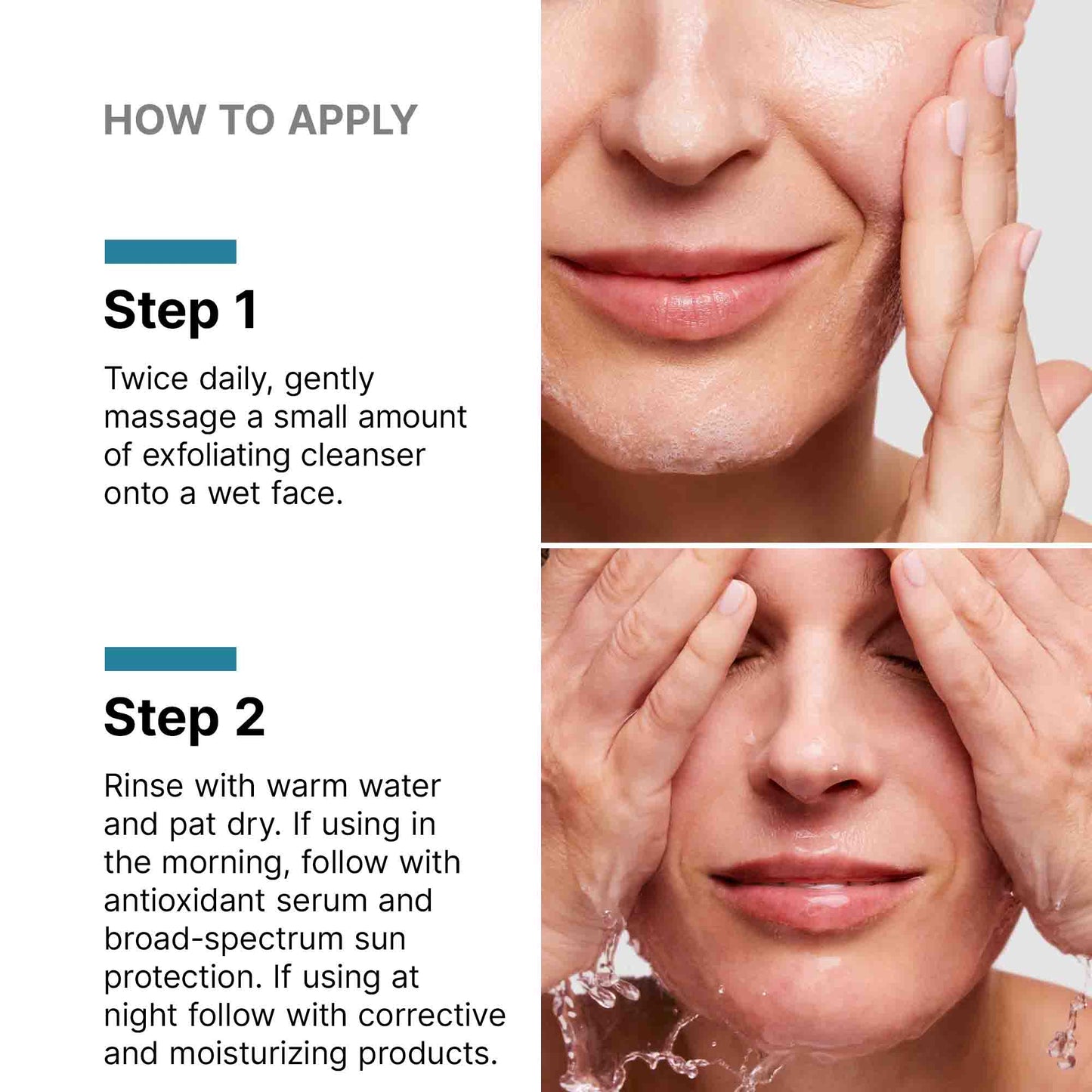 HOW TO APPLY

Step 1

Twice daily, gently massage a small amount of exfoliating cleanser onto a wet face.

Step 2

Rinse with warm water and pat dry. If using in the morning, follow with antioxidant serum and broad-spectrum sun protection. If using at night follow with corrective and moisturizing products.