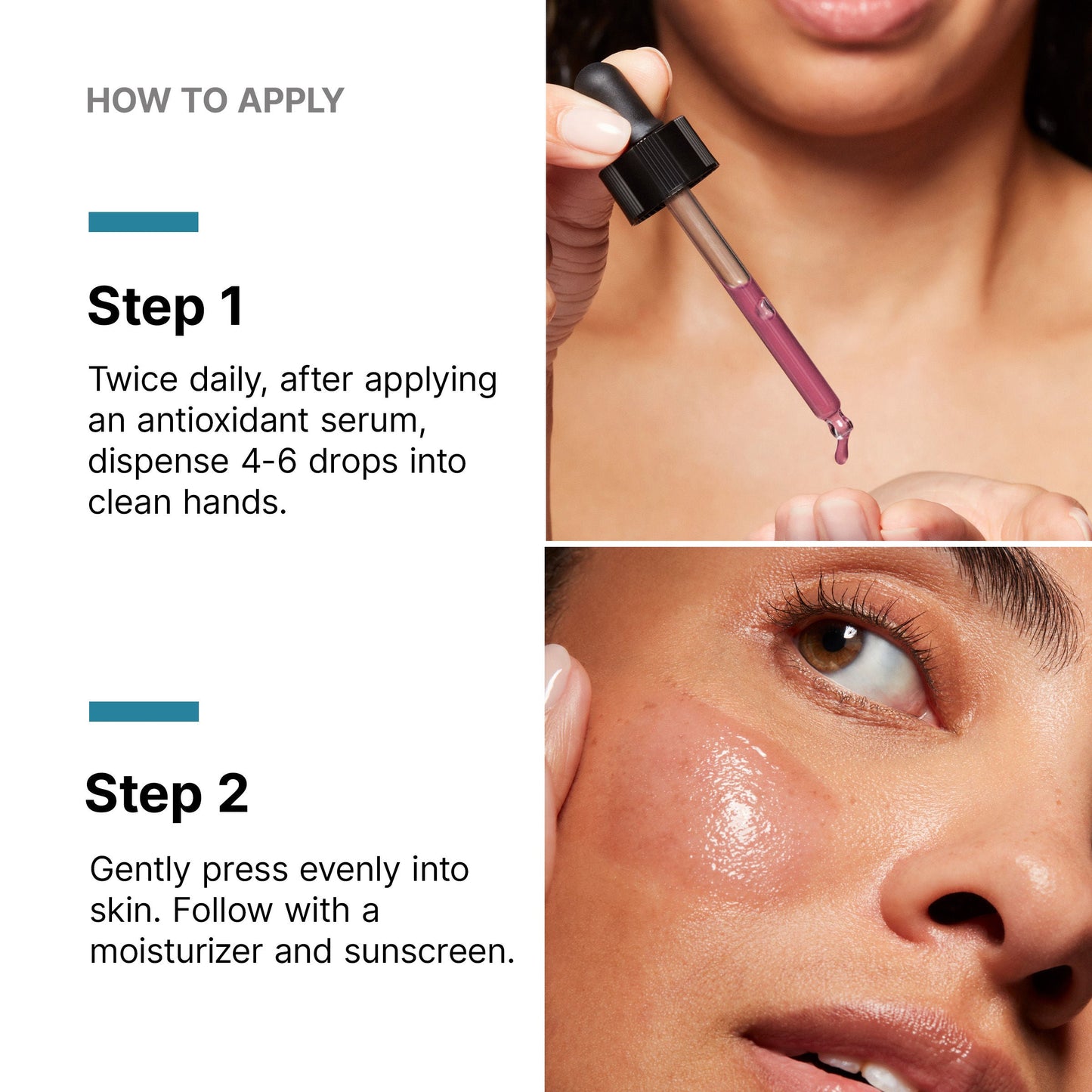 HOW TO APPLY

Step 1

Twice daily, after applying an antioxidant serum, dispense 4-6 drops into clean hands.

Step 2

Gently press evenly into skin. Follow with a moisturizer and sunscreen.