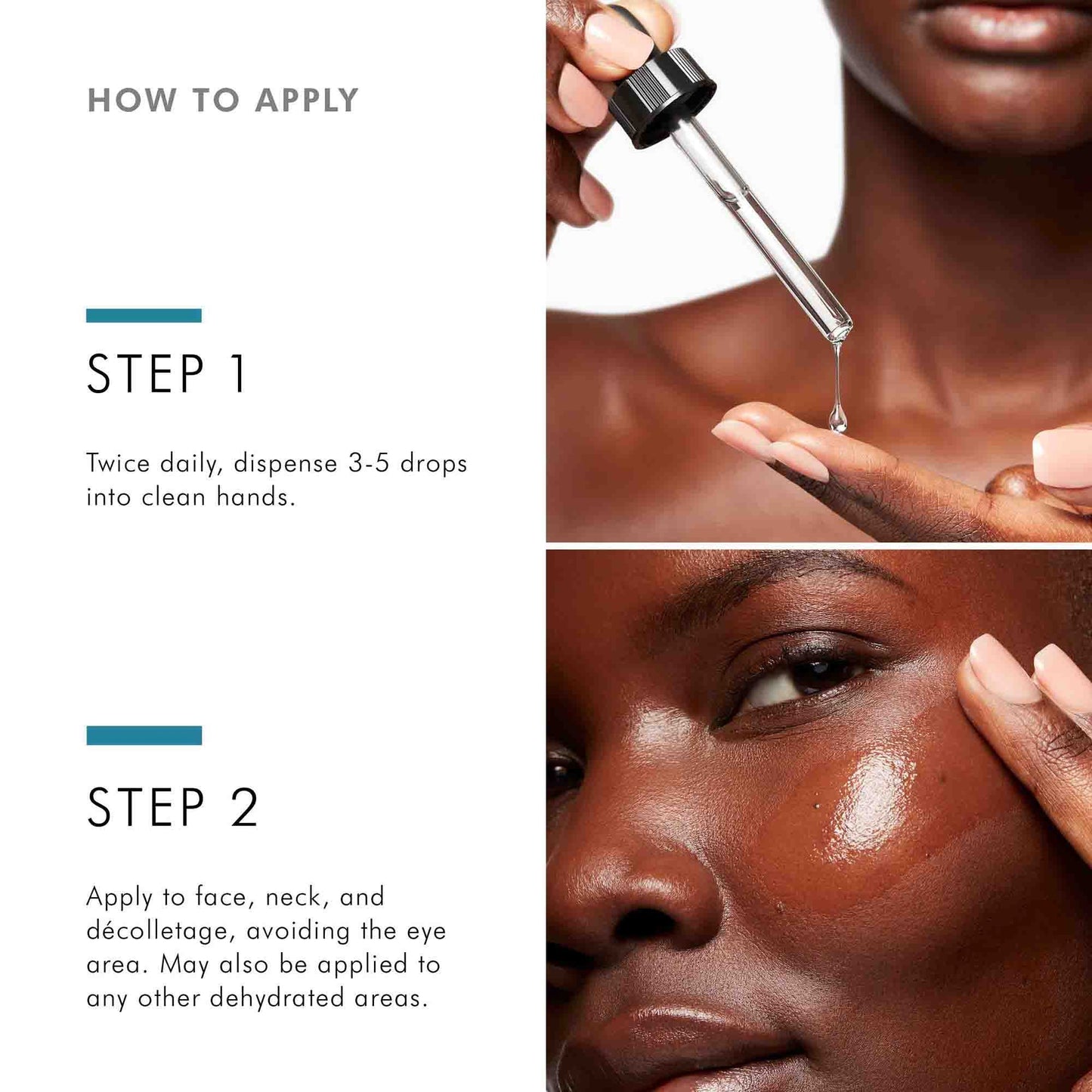 HOW TO APPLY

STEP 1

Twice daily, dispense 3-5 drops into clean hands.

STEP 2

Apply to face, neck, and décolletage, avoiding the eye area. May also be applied to any other dehydrated areas.